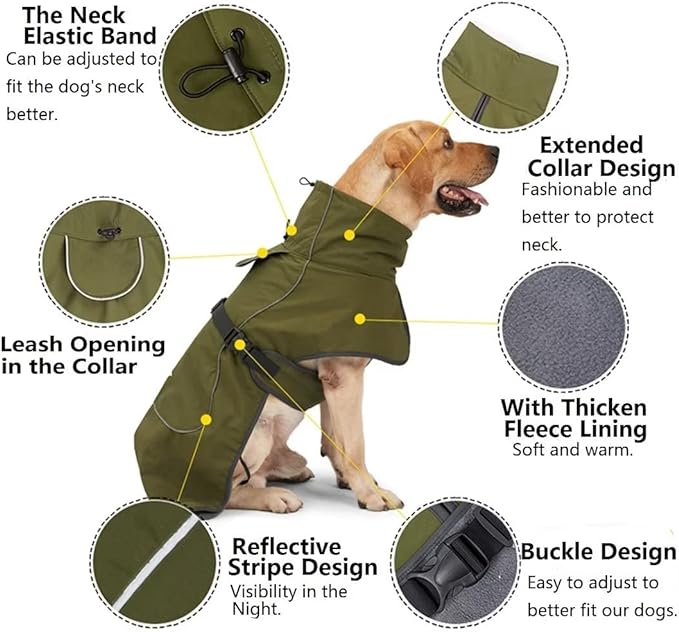 The Neck Elastic Band
Can be adjusted to fit the dog's neck better.

Extended Collar Design
Fashionable and better to protect neck.

Leash Opening in the Collar

With Thicken Fleece Lining
Soft and warm.

Reflective Stripe Design
Visibility in the Night.

Buckle Design
Easy to adjust to better fit our dogs.