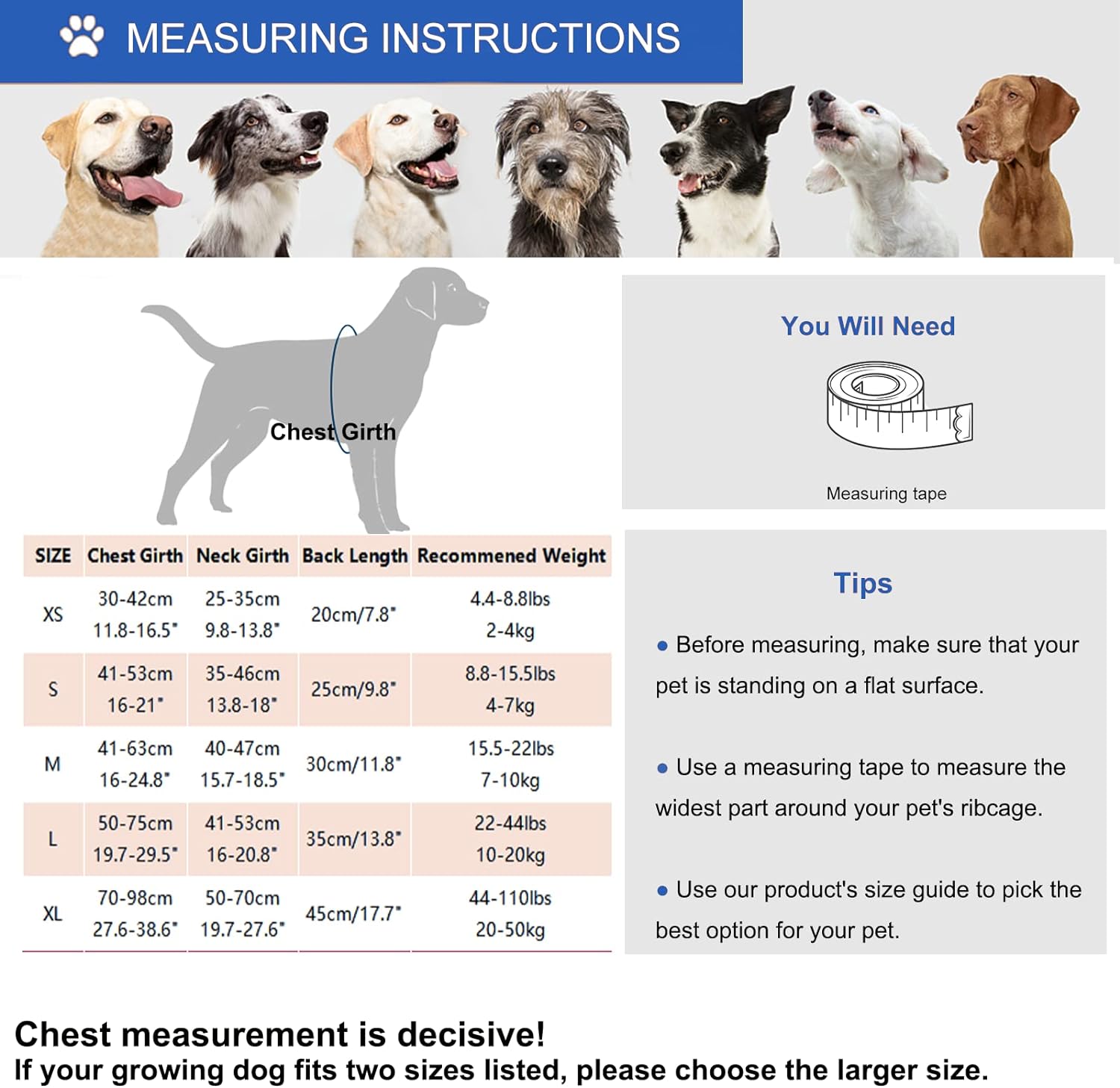 MEASURING INSTRUCTIONS

Chest Girth

| SIZE | Chest Girth | Neck Girth | Back Length | Recommened Weight |
|---|---|---|---|---|
| XS | 30-42cm 11.8-16.5" | 25-35cm 9.8-13.8" | 20cm/7.8" | 4.4-8.8lbs 2-4kg |
| S | 41-53cm 16-21" | 35-46cm 13.8-18" | 25cm/9.8" | 8.8-15.5lbs 4-7kg |
| M | 41-63cm 16-24.8" | 40-47cm 15.7-18.5" | 30cm/11.8" | 15.5-22lbs 7-10kg |
| L | 50-75cm 19.7-29.5" | 41-53cm 16-20.8" | 35cm/13.8" | 22-44lbs 10-20kg |
| XL | 70-98cm 27.6-38.6" | 50-70cm 19.7-27.6" | 45cm/17.7" | 44-110lbs 20-50kg |

You Will Need

Measuring tape

Tips

● Before measuring, make sure that your pet is standing on a flat surface.

● Use a measuring tape to measure the widest part around your pet's ribcage.

● Use our product's size guide to pick the best option for your pet.

Chest measurement is decisive!
If your growing dog fits two sizes listed, please choose the larger size.